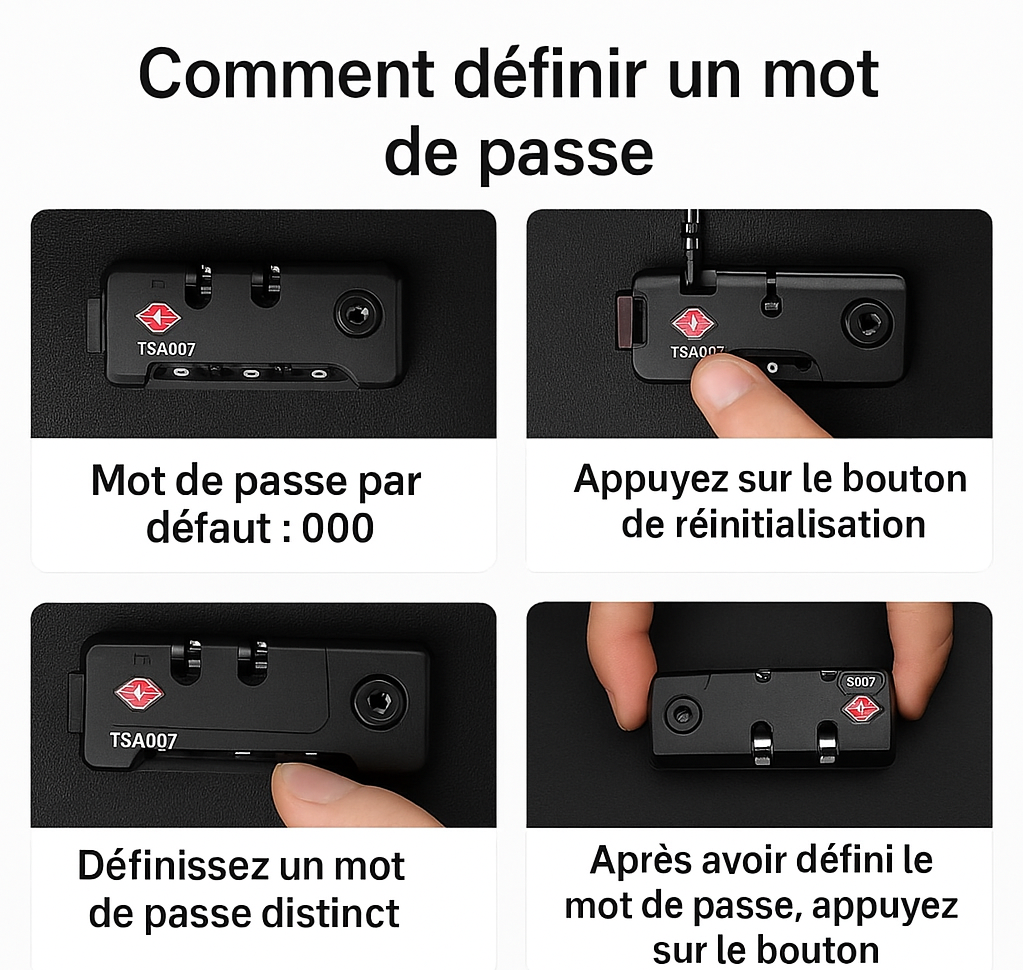 Comment définir un mot de passe

TSA007

Mot de passe par défaut : 000

TSA007

Appuyez sur le bouton de réinitialisation

TSA007

Définissez un mot de passe distinct

S007

Après avoir défini le mot de passe, appuyez sur le bouton